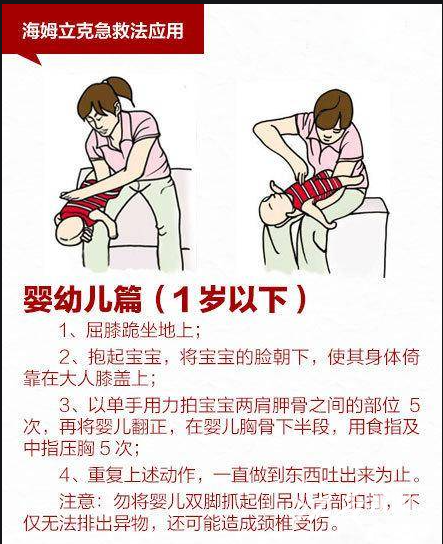 海姆立克急救法应用

婴幼儿篇（1岁以下）

1、屈膝跪坐地上；

2、抱起宝宝，将宝宝的脸朝下，使其身体倚靠在大人膝盖上；

3、以单手用力拍宝宝两肩胛骨之间的部位 5 次，再将婴儿翻正，在婴儿胸骨下半段，用食指及中指压胸 5 次；

4、重复上述动作，一直做到东西吐出来为止。

注意：勿将婴儿双脚抓起倒吊从背部拍打，不仅无法排出异物，还可能造成颈椎受伤。