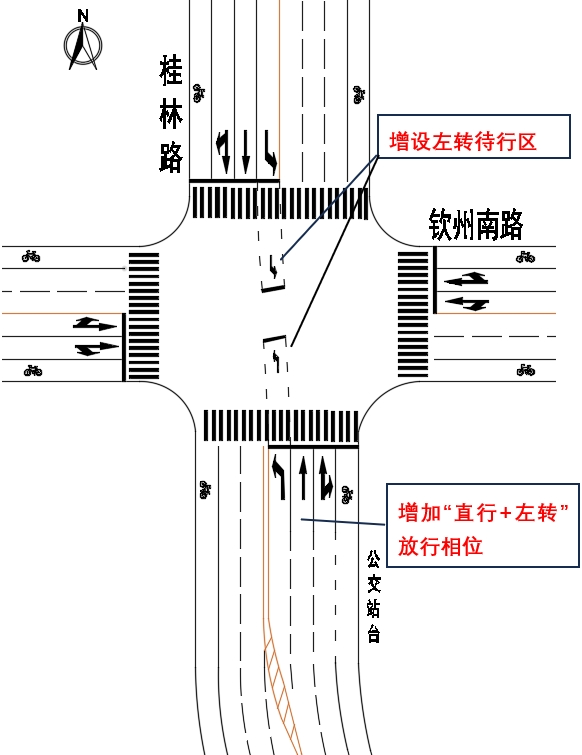 N

桂林路

增设左转待行区

钦州南路

增加“直行+左转”放行相位

公交站台